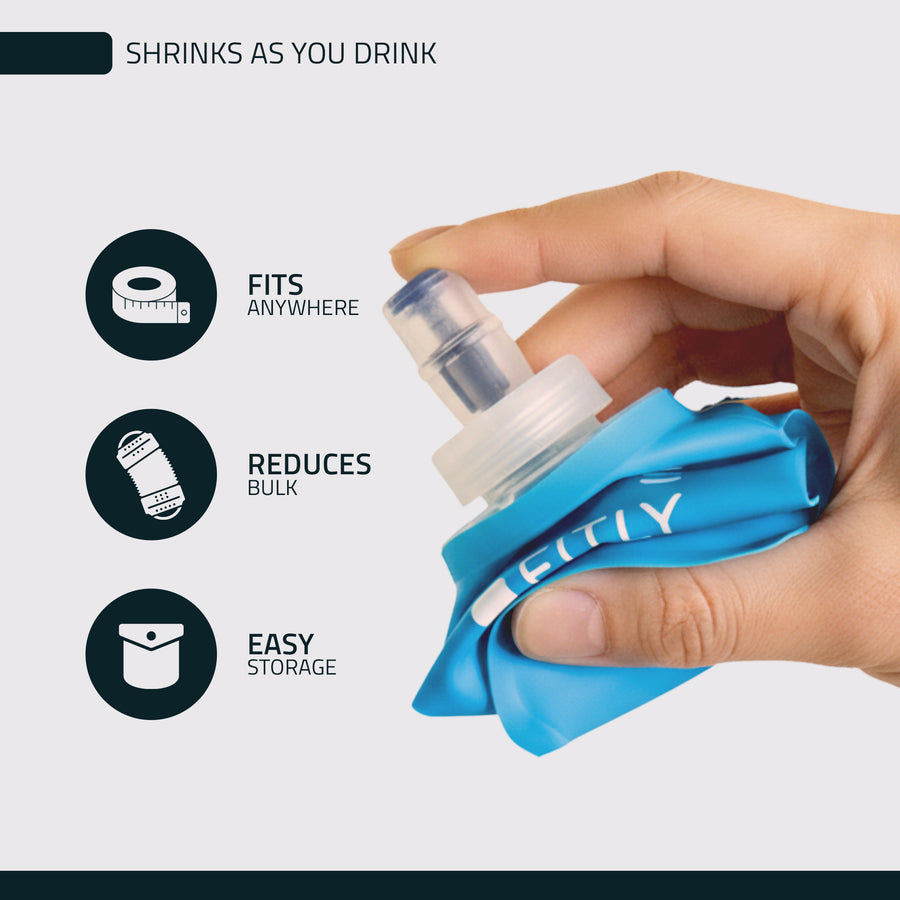 SHRINKS AS YOU DRINK

FITS
ANYWHERE

REDUCES
BULK

EASY
STORAGE

FITLY